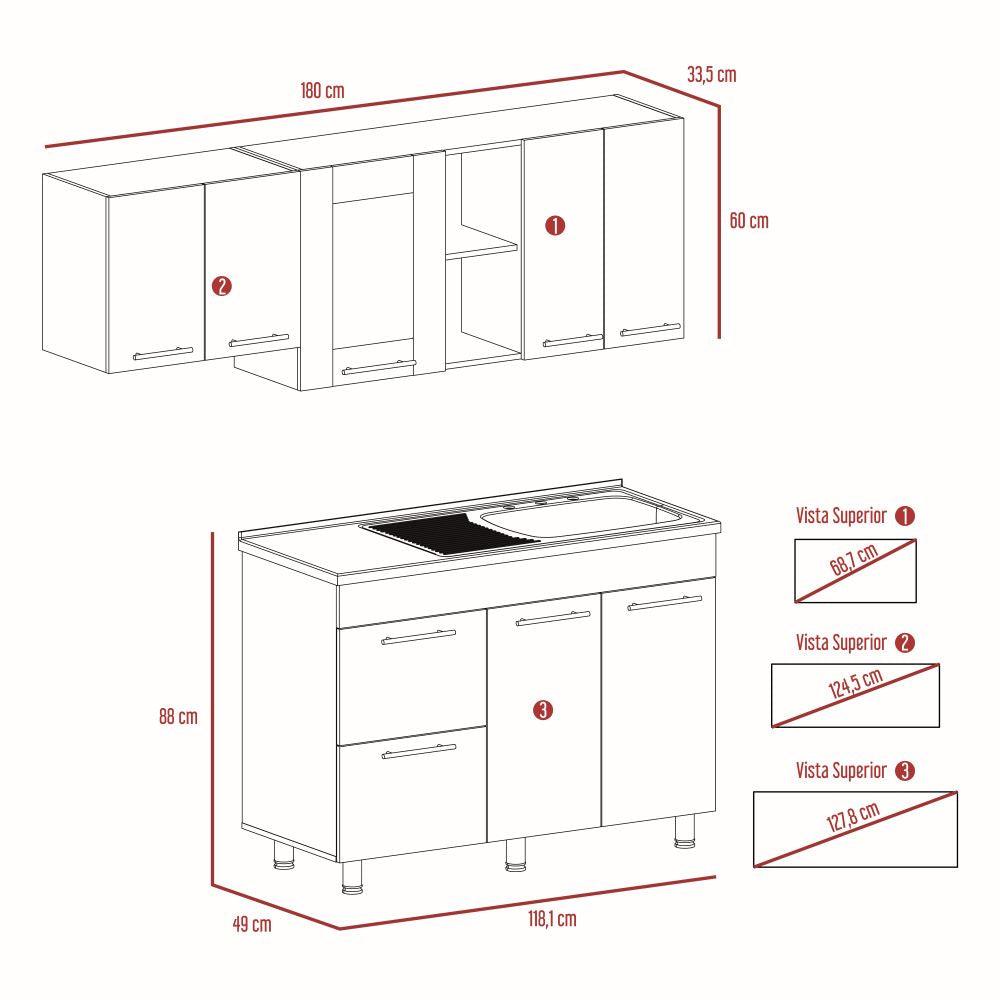 180 cm
33,5 cm
60 cm
1
2
88 cm
3
49 cm
118,1 cm
Vista Superior 1
68,7 cm
Vista Superior 2
124,5 cm
Vista Superior 3
127,8 cm