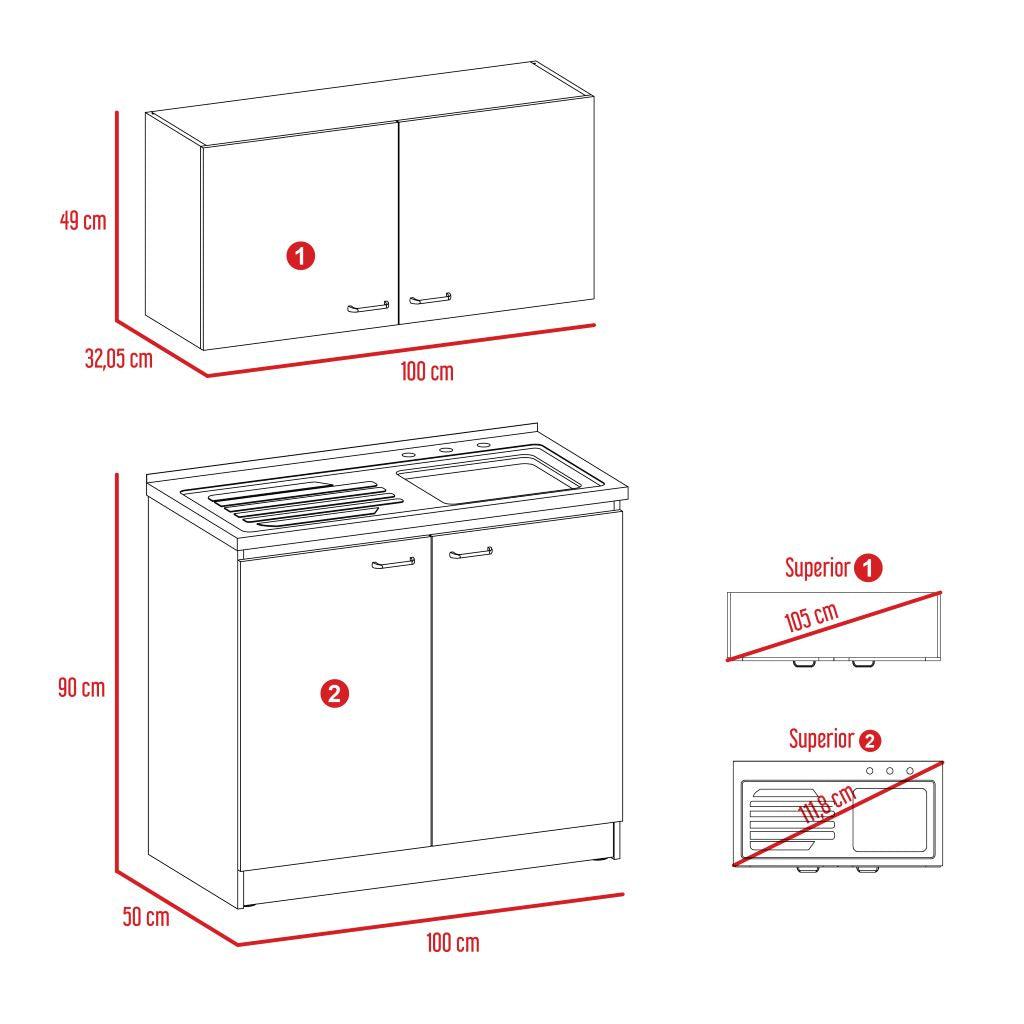 49 cm

1

32,05 cm

100 cm

90 cm

2

50 cm

100 cm

Superior 1

105 cm

Superior 2

111,8 cm