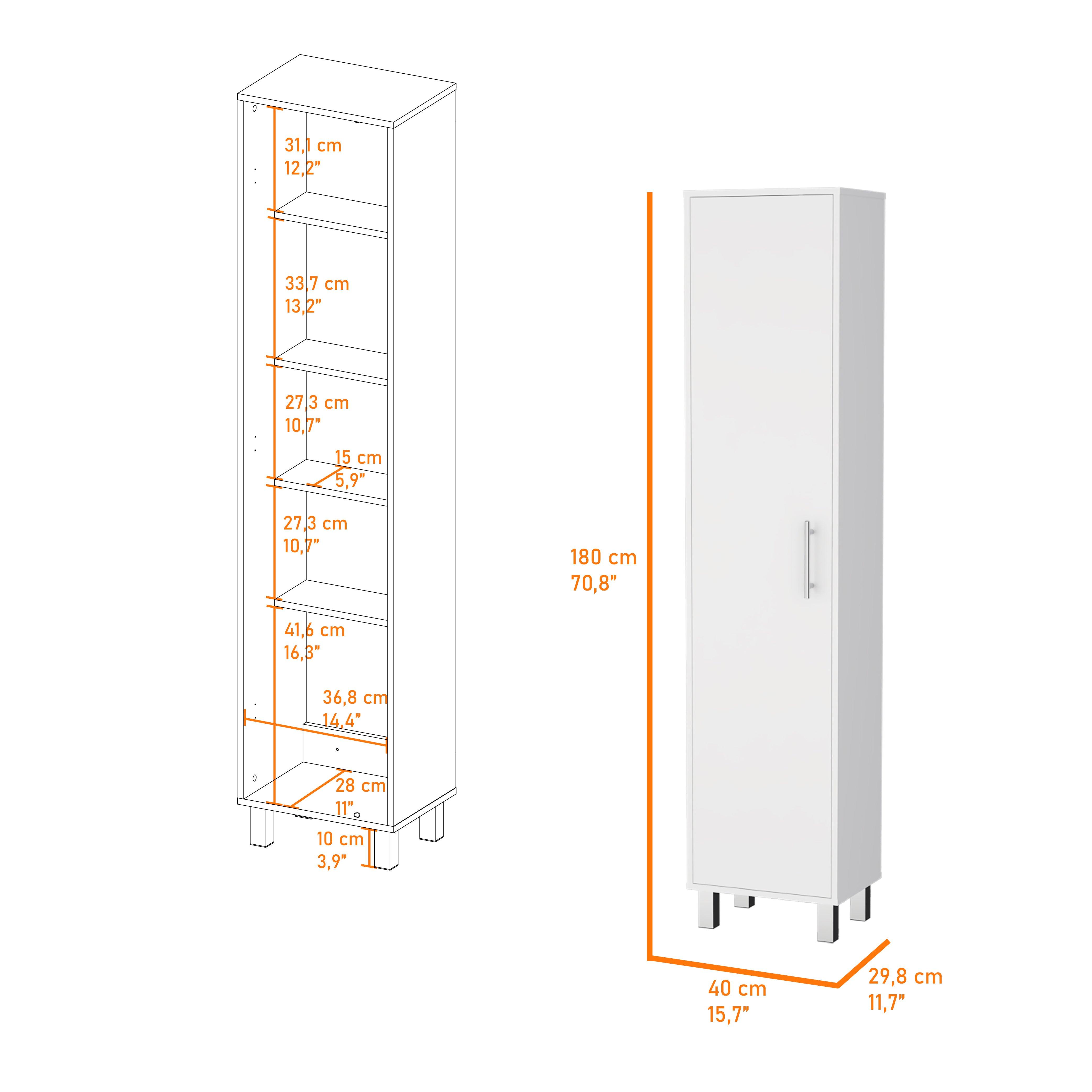 31,1 cm
12,2”

33,7 cm
13,2”

27,3 cm
10,7”

15 cm
5,9”

27,3 cm
10,7”

41,6 cm
16,3”

36,8 cm
14,4”

28 cm
11”

10 cm
3,9”

180 cm
70,8”

40 cm
15,7”

29,8 cm
11,7”